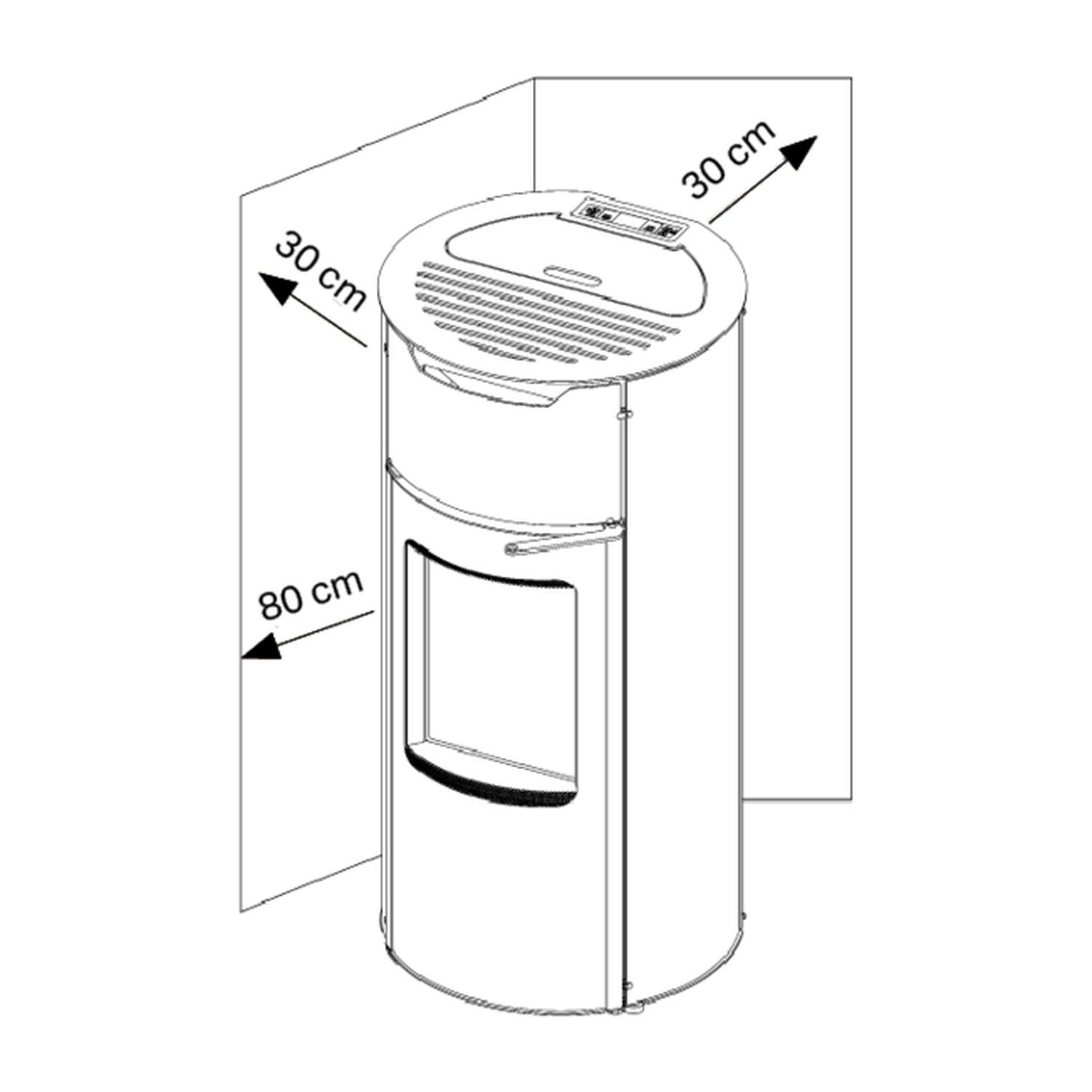 30 cm

30 cm

80 cm